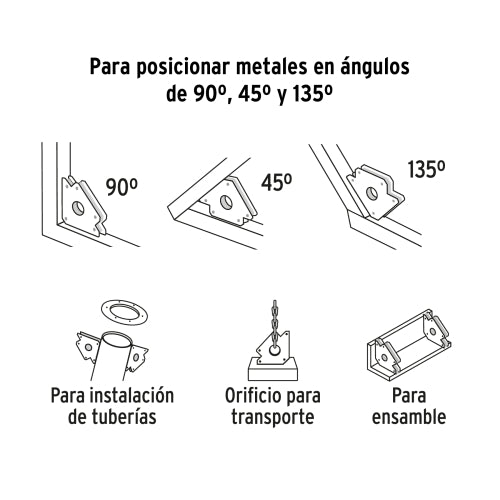 Para posicionar metales en ángulos de 90º, 45º y 135º

90º

45º

135º

Para instalación de tuberías

Orificio para transporte

Para ensamble