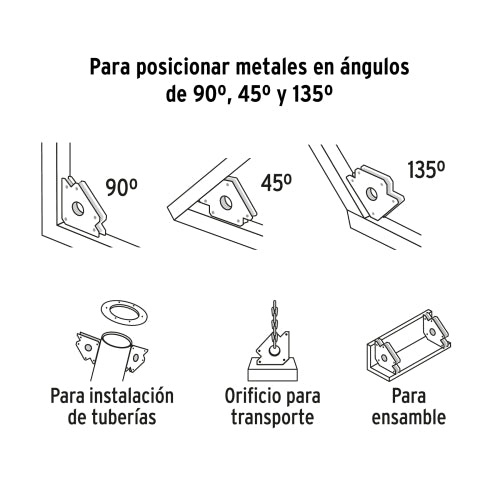 Para posicionar metales en ángulos de 90º, 45º y 135º

90º

45º

135º

Para instalación de tuberías

Orificio para transporte

Para ensamble