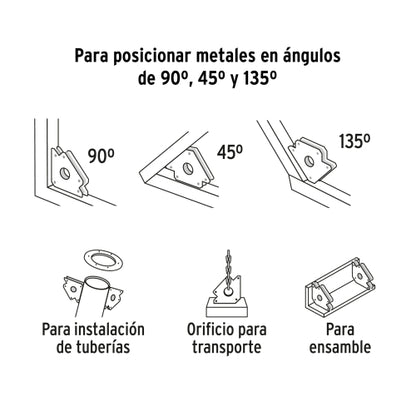 Para posicionar metales en ángulos de 90º, 45º y 135º

90º

45º

135º

Para instalación de tuberías

Orificio para transporte

Para ensamble