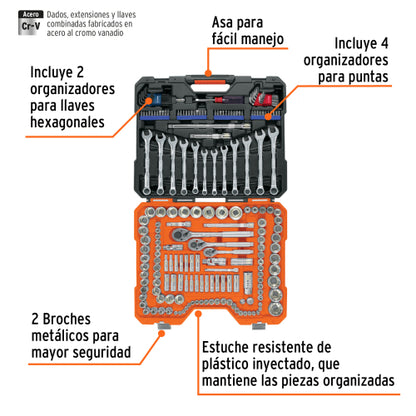 Acero
Cr-V
Dados, extensiones y llaves combinadas fabricados en acero al cromo vanadio

Asa para fácil manejo

Incluye 4 organizadores para puntas

Incluye 2 organizadores para llaves hexagonales

2 Broches metálicos para mayor seguridad

Estuche resistente de plástico inyectado, que mantiene las piezas organizadas