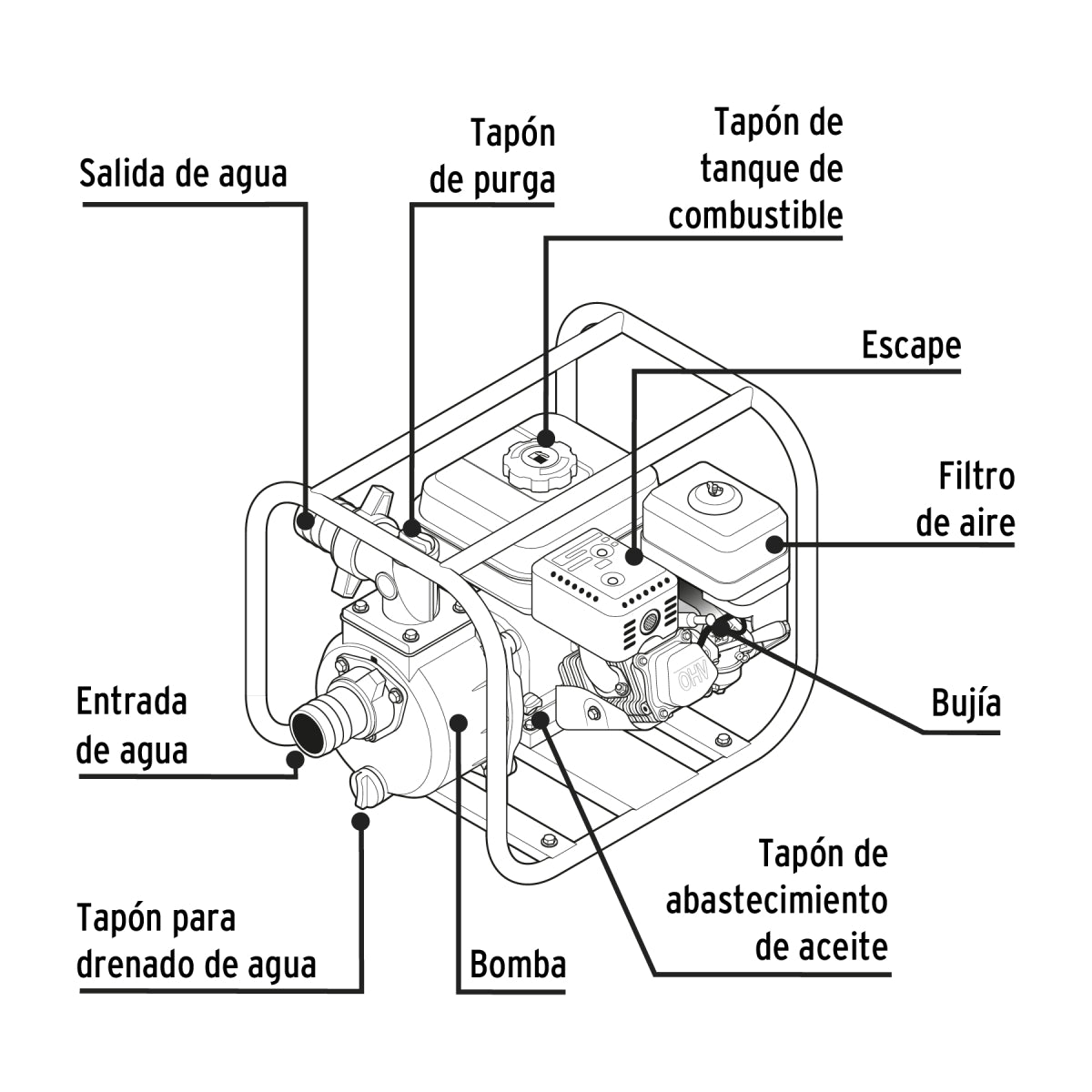 Salida de agua

Tapón de purga

Tapón de tanque de combustible

Escape

Filtro de aire

OHV

Bujía

Entrada de agua

Tapón para drenado de agua

Bomba

Tapón de abastecimiento de aceite